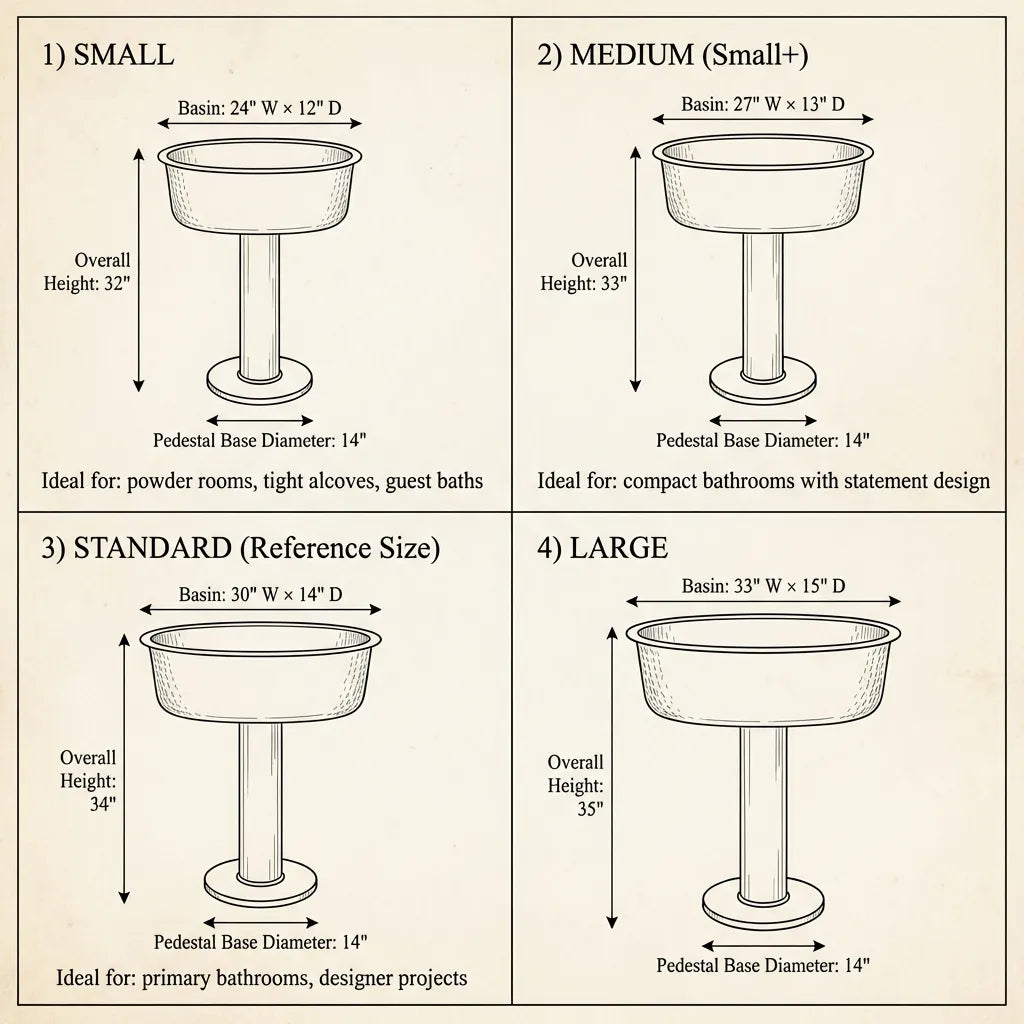 1) SMALL

Basin: 24" W × 12" D

Overall Height: 32"

Pedestal Base Diameter: 14"

Ideal for: powder rooms, tight alcoves, guest baths

2) MEDIUM (Small+)

Basin: 27" W × 13" D

Overall Height: 33"

Pedestal Base Diameter: 14"

Ideal for: compact bathrooms with statement design

3) STANDARD (Reference Size)

Basin: 30" W × 14" D

Overall Height: 34"

Pedestal Base Diameter: 14"

Ideal for: primary bathrooms, designer projects

4) LARGE

Basin: 33" W × 15" D

Overall Height: 35"

Pedestal Base Diameter: 14"